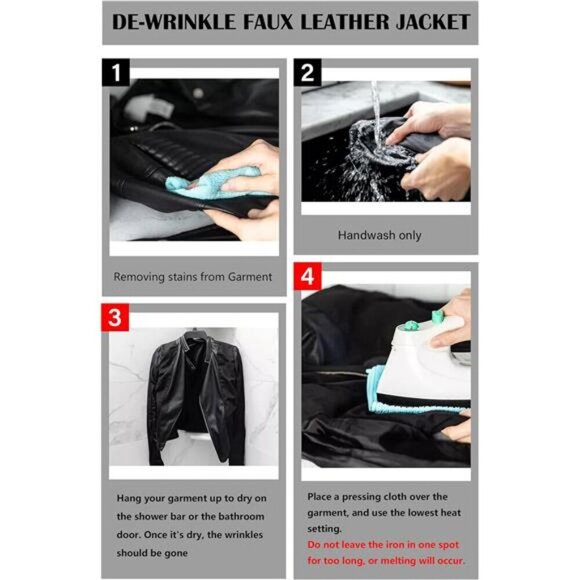 DE-WRINKLE FAUX LEATHER JACKET

1

Removing stains from Garment

2

Handwash only

3

Hang your garment up to dry on the shower bar or the bathroom door. Once it's dry, the wrinkles should be gone

4

Place a pressing cloth over the garment, and use the lowest heat setting.
Do not leave the iron in one spot for too long, or melting will occur.